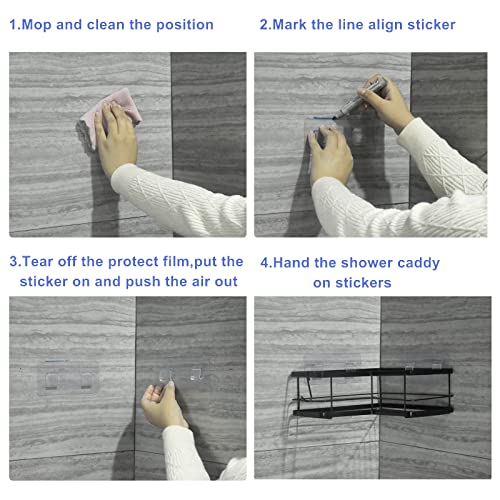 1.Mop and clean the position

2.Mark the line align sticker

3.Tear off the protect film,put the sticker on and push the air out

4.Hand the shower caddy on stickers