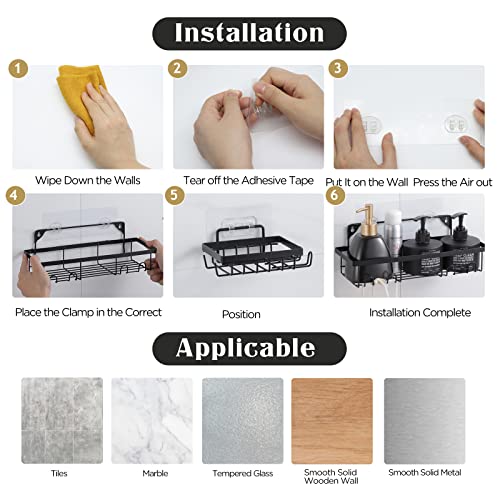 Installation

1

Wipe Down the Walls

2

Tear off the Adhesive Tape

3

Put It on the Wall Press the Air out

4

Place the Clamp in the Correct

5

Position

6

Installation Complete

Applicable

Tiles

Marble

Tempered Glass

Smooth Solid Wooden Wall

Smooth Solid Metal