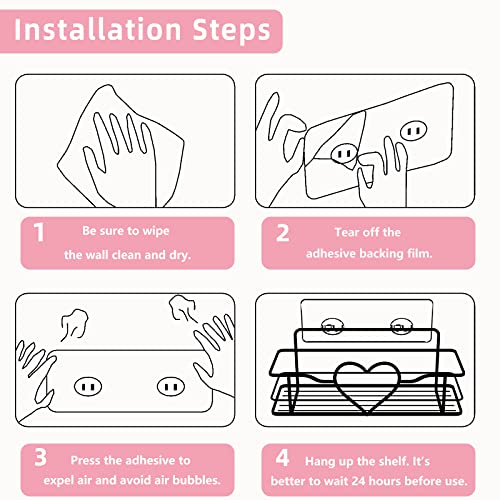 Installation Steps

1 Be sure to wipe the wall clean and dry.

2 Tear off the adhesive backing film.

3 Press the adhesive to expel air and avoid air bubbles.

4 Hang up the shelf. It's better to wait 24 hours before use.