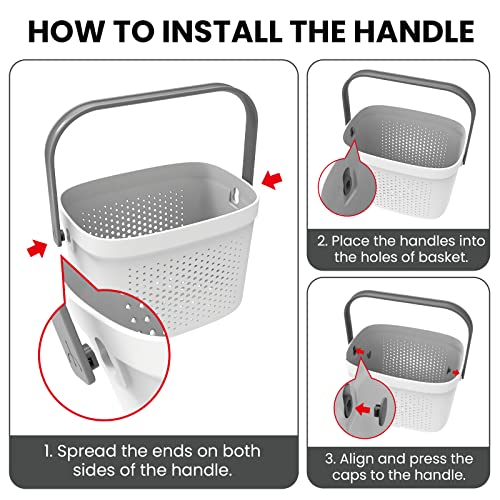 HOW TO INSTALL THE HANDLE

1. Spread the ends on both sides of the handle.

2. Place the handles into the holes of basket.

3. Align and press the caps to the handle.