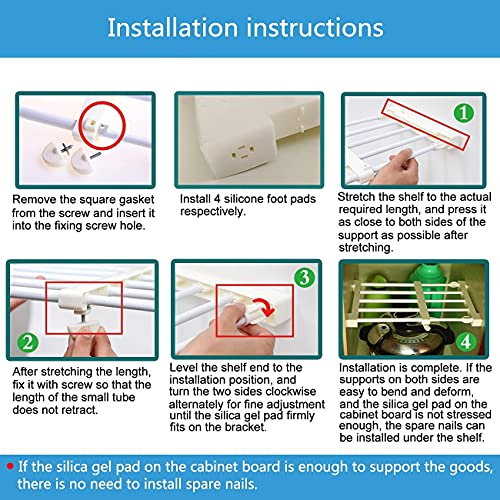 Installation instructions

Remove the square gasket from the screw and insert it into the fixing screw hole.

Install 4 silicone foot pads respectively.

1

Stretch the shelf to the actual required length, and press it as close to both sides of the support as possible after stretching.

2

After stretching the length, fix it with screw so that the length of the small tube does not retract.

3

Level the shelf end to the installation position, and turn the two sides clockwise alternately for fine adjustment until the silica gel pad firmly fits on the bracket.

4

Installation is complete. If the supports on both sides are easy to bend and deform, and the silica gel pad on the cabinet board is not stressed enough, the spare nails can be installed under the shelf.

If the silica gel pad on the cabinet board is enough to support the goods, there is no need to install spare nails.