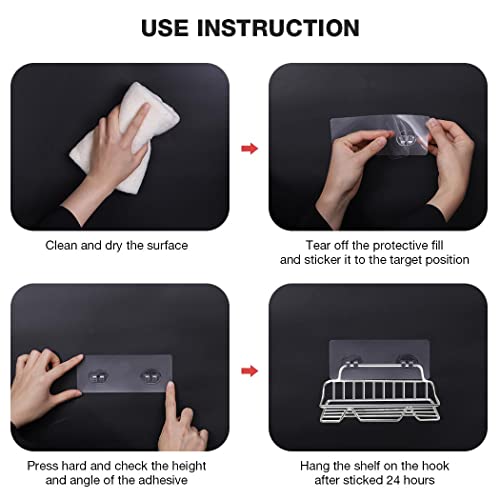 USE INSTRUCTION

Clean and dry the surface

Tear off the protective fill and sticker it to the target position

Press hard and check the height and angle of the adhesive

Hang the shelf on the hook after sticked 24 hours