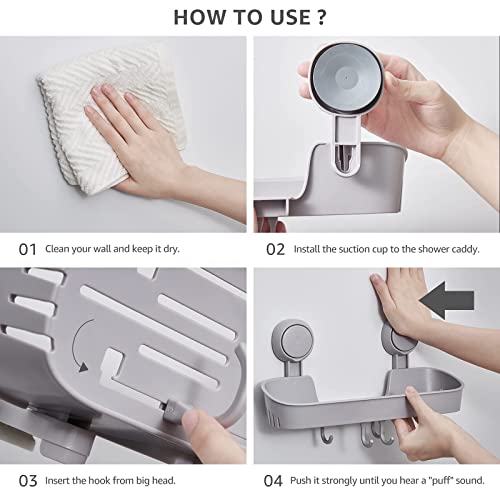 HOW TO USE ?

01 Clean your wall and keep it dry.

02 Install the suction cup to the shower caddy.

03 Insert the hook from big head.

04 Push it strongly until you hear a "puff" sound.