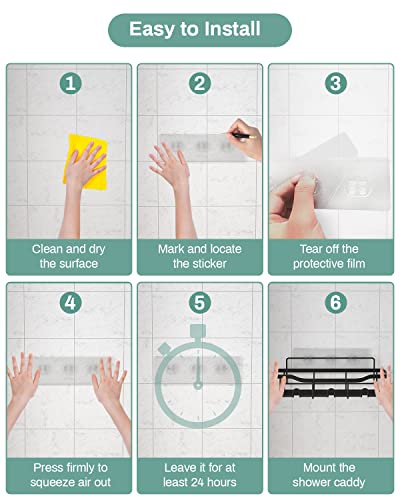 Easy to Install

1
Clean and dry the surface

2
Mark and locate the sticker

3
Tear off the protective film

4
Press firmly to squeeze air out

5
Leave it for at least 24 hours

6
Mount the shower caddy