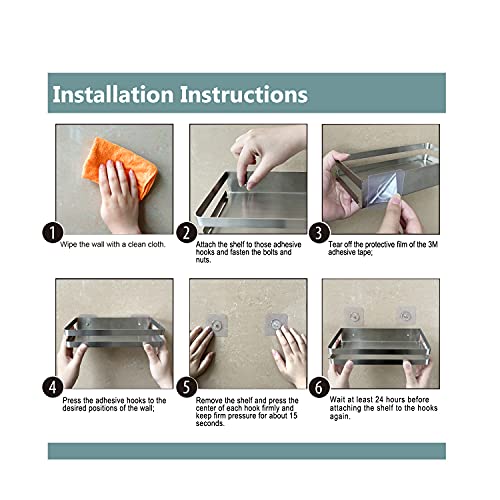 Installation Instructions

1
Wipe the wall with a clean cloth.

2
Attach the shelf to those adhesive hooks and fasten the bolts and nuts.

3
Tear off the protective film of the 3M adhesive tape;

4
Press the adhesive hooks to the desired positions of the wall;

5
Remove the shelf and press the center of each hook firmly and keep firm pressure for about 15 seconds.

6
Wait at least 24 hours before attaching the shelf to the hooks again.