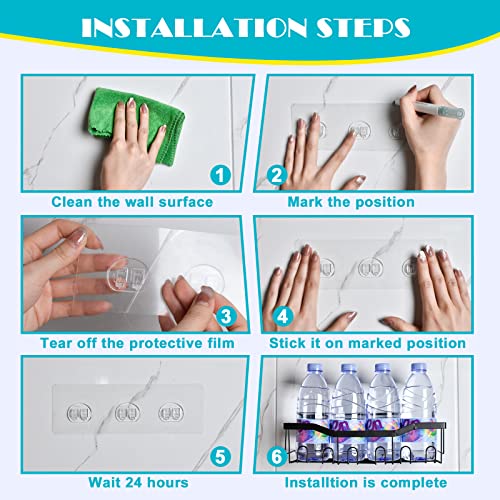 INSTALLATION STEPS

1
Clean the wall surface

2
Mark the position

3
Tear off the protective film

4
Stick it on marked position

5
Wait 24 hours

6
Installtion is complete