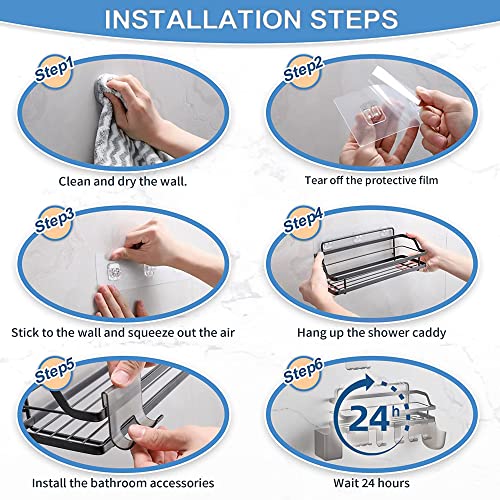 INSTALLATION STEPS

Step1

Clean and dry the wall.

Step2

Tear off the protective film

Step3

Stick to the wall and squeeze out the air

Step4

Hang up the shower caddy

Step5

Install the bathroom accessories

Step6

24 h

Wait 24 hours