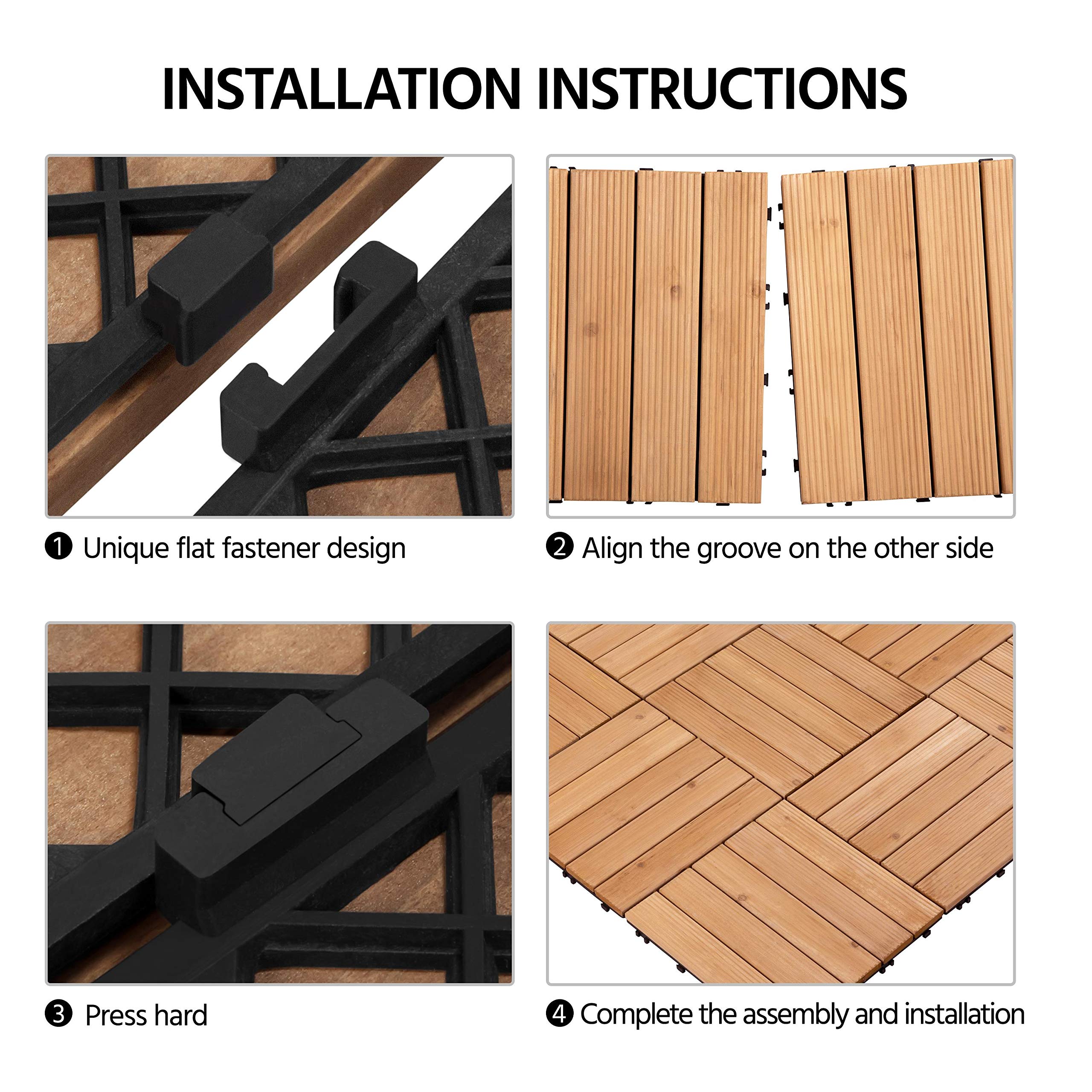 INSTALLATION INSTRUCTIONS

❶ Unique flat fastener design

❷ Align the groove on the other side

❸ Press hard

❹ Complete the assembly and installation