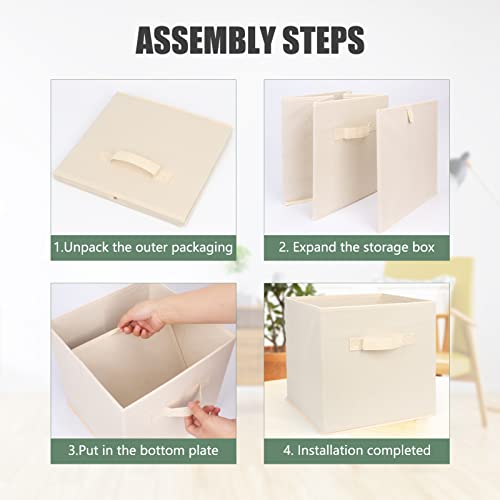 ASSEMBLY STEPS

1.Unpack the outer packaging

2. Expand the storage box

3.Put in the bottom plate

4. Installation completed