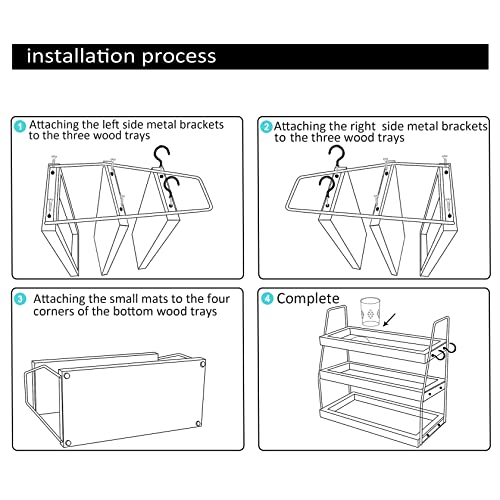 installation process

1 Attaching the left side metal brackets to the three wood trays

2 Attaching the right side metal brackets to the three wood trays

3 Attaching the small mats to the four corners of the bottom wood trays

4 Complete