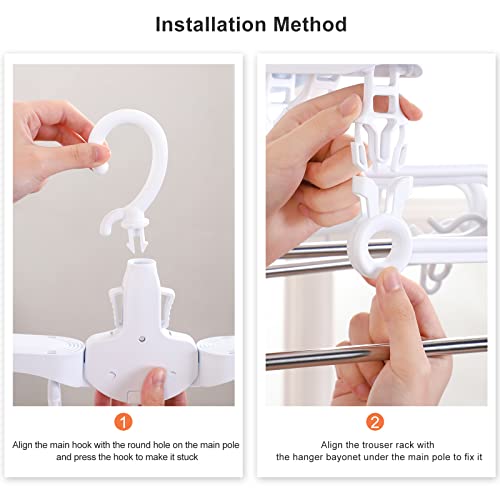 Installation Method

1

Align the main hook with the round hole on the main pole and press the hook to make it stuck

2

Align the trouser rack with the hanger bayonet under the main pole to fix it