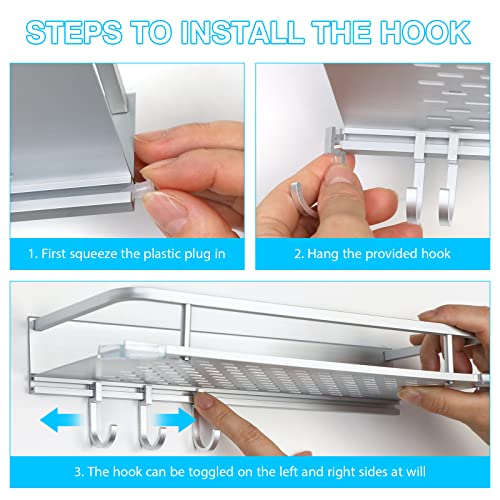 STEPS TO INSTALL THE HOOK

1. First squeeze the plastic plug in

2. Hang the provided hook

3. The hook can be toggled on the left and right sides at will