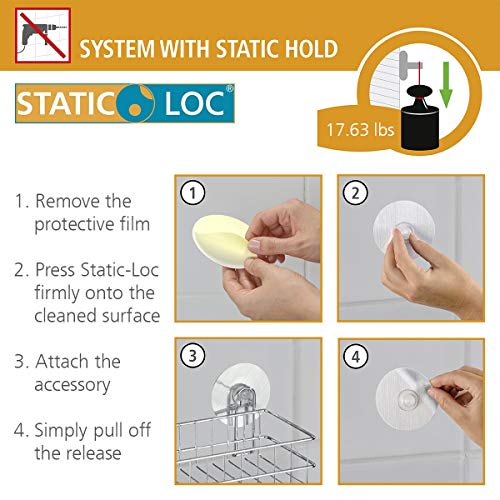 SYSTEM WITH STATIC HOLD

STATIC LOC®

17.63 lbs

1. Remove the protective film

2. Press Static-Loc firmly onto the cleaned surface

3. Attach the accessory

4. Simply pull off the release

1

2

3

4