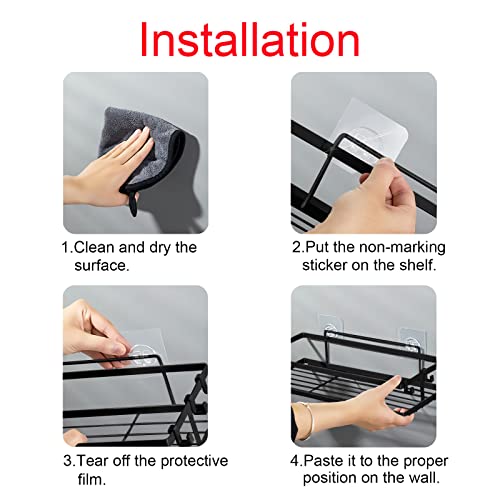 Installation

1.Clean and dry the surface.

2.Put the non-marking sticker on the shelf.

3.Tear off the protective film.

4.Paste it to the proper position on the wall.