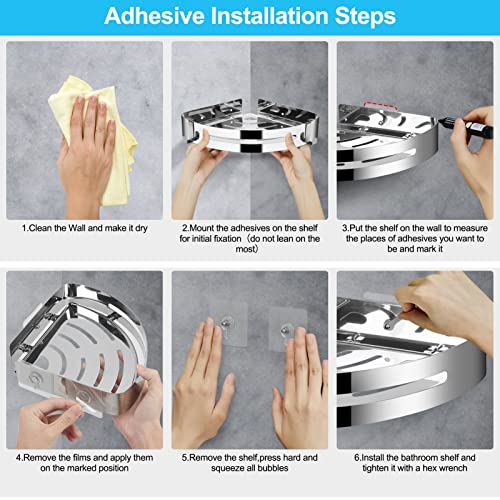 Adhesive Installation Steps

1.Clean the Wall and make it dry

2.Mount the adhesives on the shelf for initial fixation（do not lean on the most）

3.Put the shelf on the wall to measure the places of adhesives you want to be and mark it

4.Remove the films and apply them on the marked position

5.Remove the shelf,press hard and squeeze all bubbles

6.Install the bathroom shelf and tighten it with a hex wrench