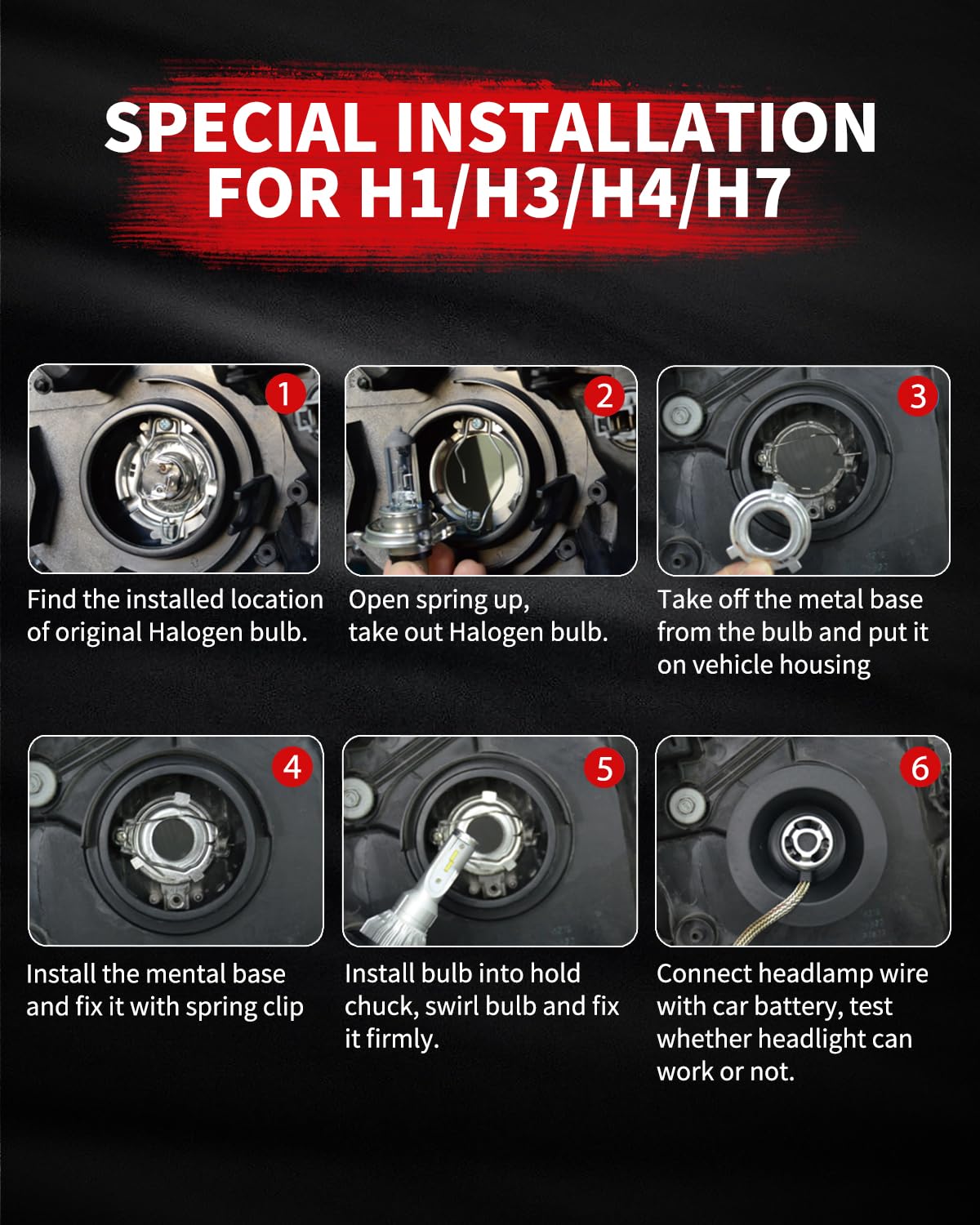 SPECIAL INSTALLATION FOR H1/H3/H4/H7

1

Find the installed location of original Halogen bulb.

2

Open spring up, take out Halogen bulb.

3

Take off the metal base from the bulb and put it on vehicle housing

4

Install the mental base and fix it with spring clip

5

Install bulb into hold chuck, swirl bulb and fix it firmly.

6

Connect headlamp wire with car battery, test whether headlight can work or not.