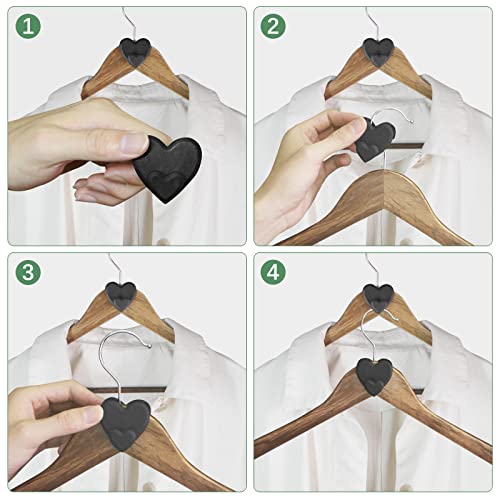 1

2

3

4