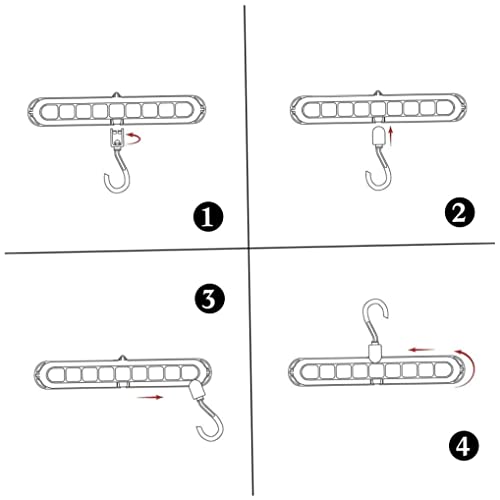 1

2

3

4