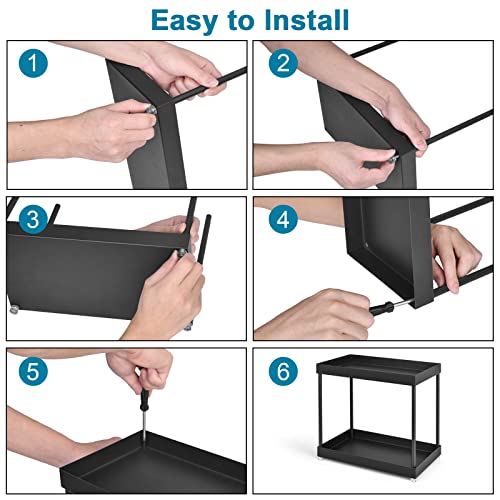 Easy to Install

1

2

3

4

5

6