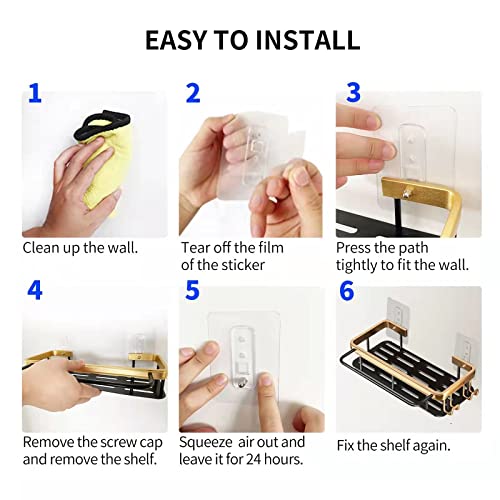 EASY TO INSTALL

1

Clean up the wall.

2

Tear off the film of the sticker

3

Press the path tightly to fit the wall.

4

Remove the screw cap and remove the shelf.

5

Squeeze air out and leave it for 24 hours.

6

Fix the shelf again.