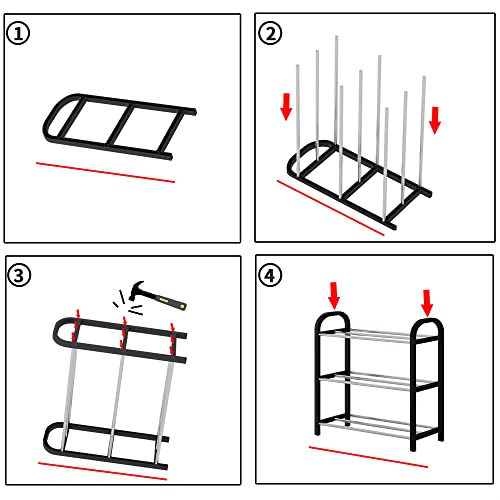 ①

②

③

④