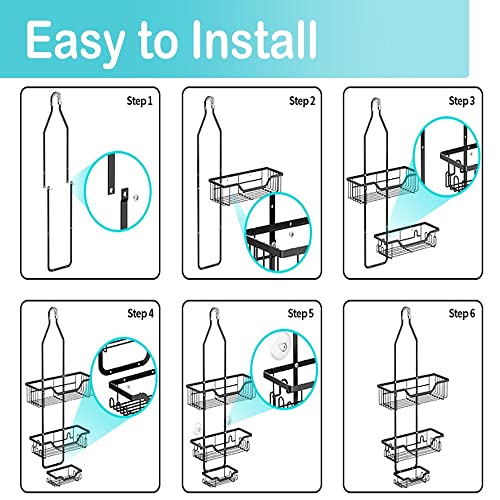 Easy to Install

Step 1

Step 2

Step 3

Step 4

Step 5

Step 6