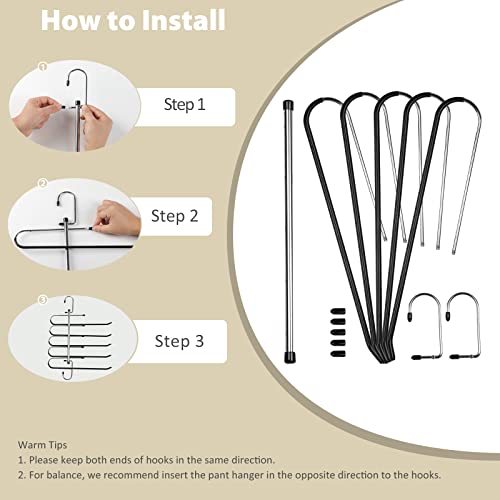 How to Install

①

Step 1

②

Step 2

③

Step 3

Warm Tips

1. Please keep both ends of hooks in the same direction.

2. For balance, we recommend insert the pant hanger in the opposite direction to the hooks.