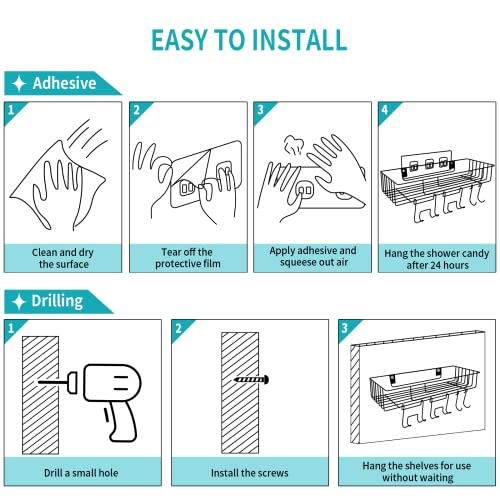 EASY TO INSTALL

Adhesive

1
Clean and dry the surface

2
Tear off the protective film

3
Apply adhesive and squeese out air

4
Hang the shower candy after 24 hours

Drilling

1
Drill a small hole

2
Install the screws

3
Hang the shelves for use without waiting