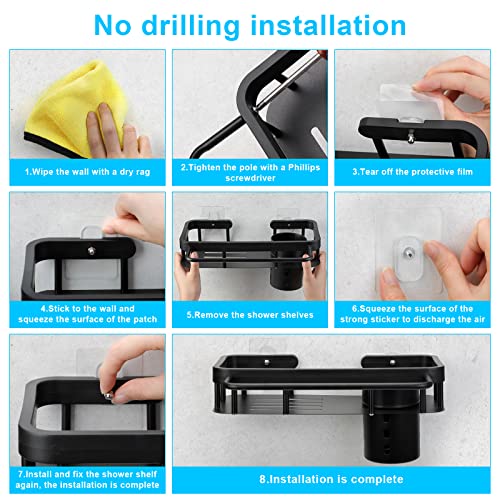 No drilling installation

1.Wipe the wall with a dry rag

2.Tighten the pole with a Phillips screwdriver

3.Tear off the protective film

4.Stick to the wall and squeeze the surface of the patch

5.Remove the shower shelves

6.Squeeze the surface of the strong sticker to discharge the air

7.Install and fix the shower shelf again, the installation is complete

8.Installation is complete