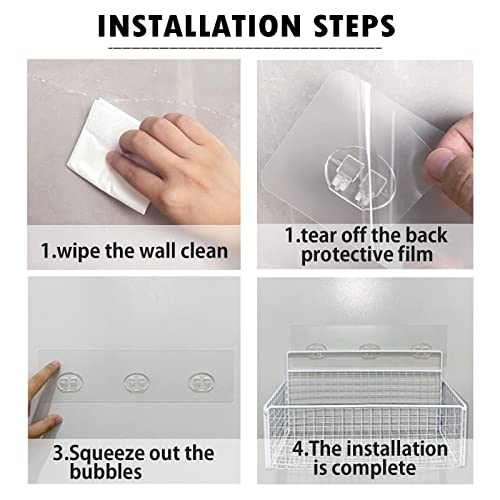 INSTALLATION STEPS

1.wipe the wall clean

1.tear off the back protective film

3.Squeeze out the bubbles

4.The installation is complete