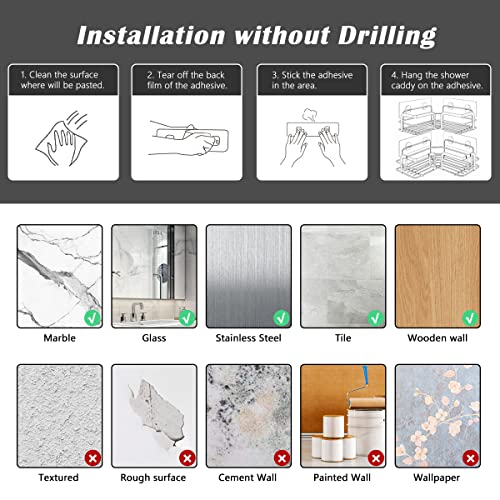 Installation without Drilling

1. Clean the surface where will be pasted.

2. Tear off the back film of the adhesive.

3. Stick the adhesive in the area.

4. Hang the shower caddy on the adhesive.

Marble

Glass

Stainless Steel

Tile

Wooden wall

Textured

Rough surface

Cement Wall

Painted Wall

Wallpaper