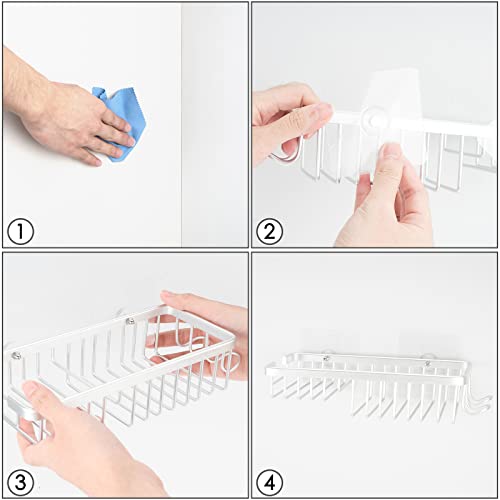 ①
②
③
④