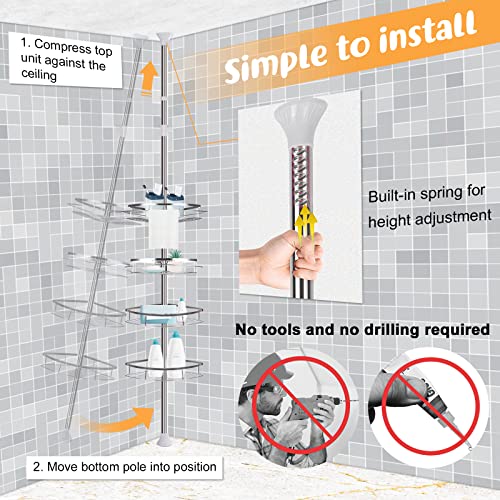 1. Compress top unit against the ceiling

Simple to install

Built-in spring for height adjustment

No tools and no drilling required

2. Move bottom pole into position