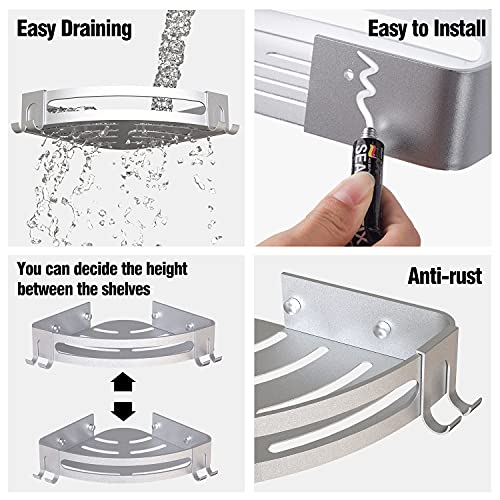 Easy Draining

Easy to Install

SEA

You can decide the height between the shelves

Anti-rust