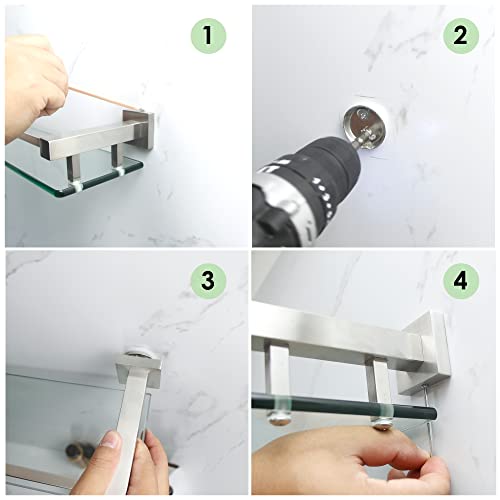 1

2

3

4