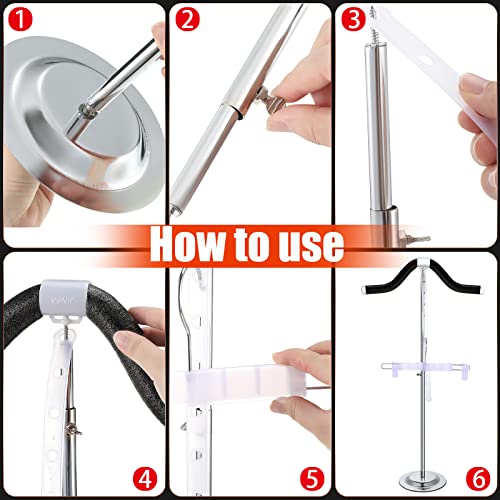 1

2

3

How to use

4

5

6