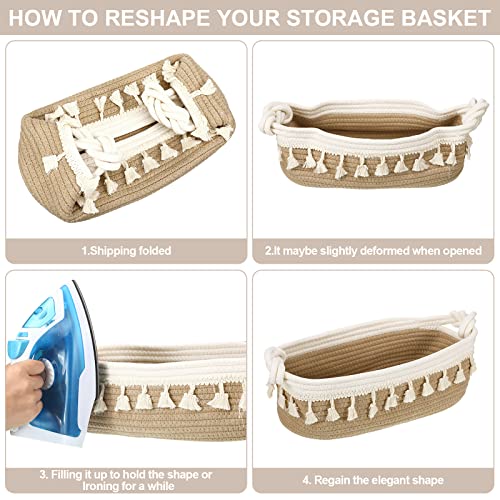 HOW TO RESHAPE YOUR STORAGE BASKET

1.Shipping folded

2.It maybe slightly deformed when opened

3. Filling it up to hold the shape or Ironing for a while

4. Regain the elegant shape