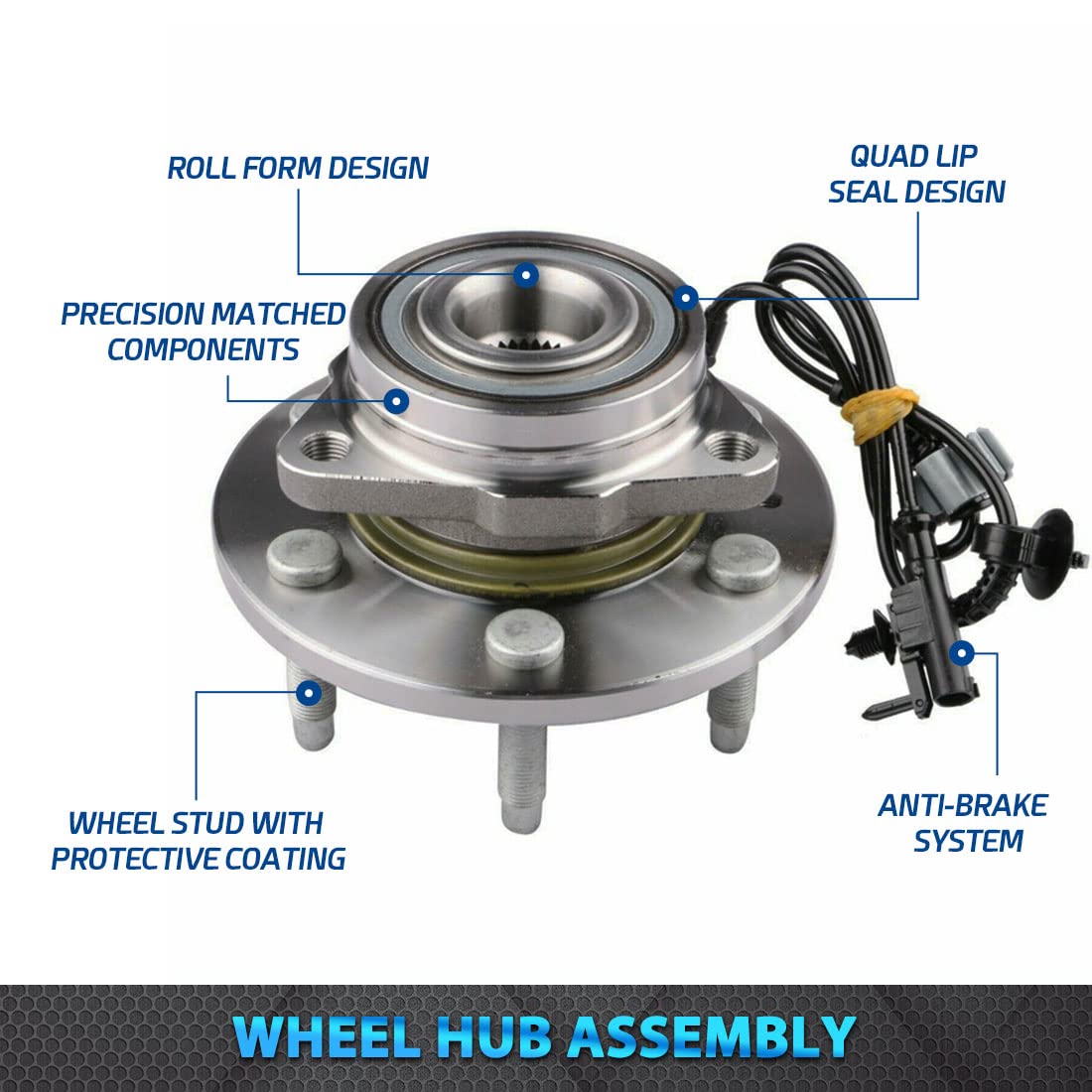 ROLL FORM DESIGN

QUAD LIP SEAL DESIGN

PRECISION MATCHED COMPONENTS

WHEEL STUD WITH PROTECTIVE COATING

ANTI-BRAKE SYSTEM

WHEEL HUB ASSEMBLY