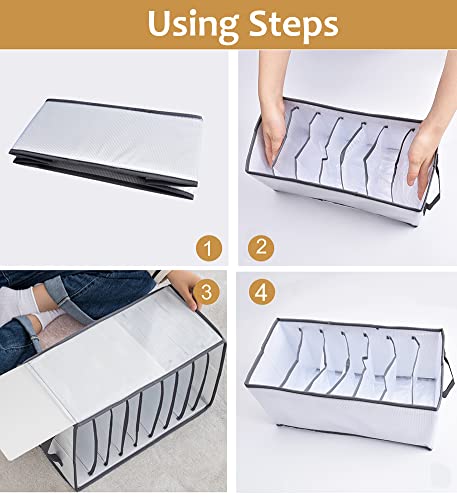 Using Steps

1

2

3

4