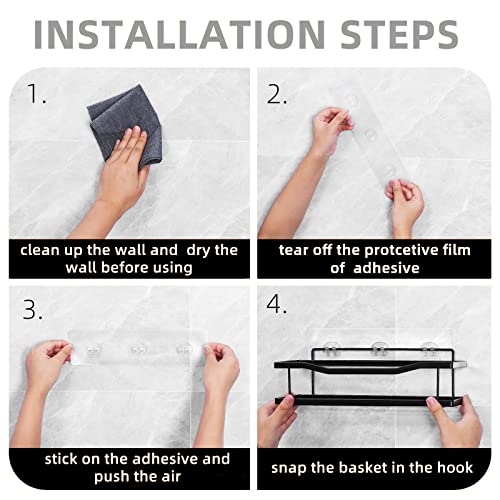 INSTALLATION STEPS

1.

clean up the wall and dry the wall before using

2.

tear off the protcetive film of adhesive

3.

stick on the adhesive and push the air

4.

snap the basket in the hook