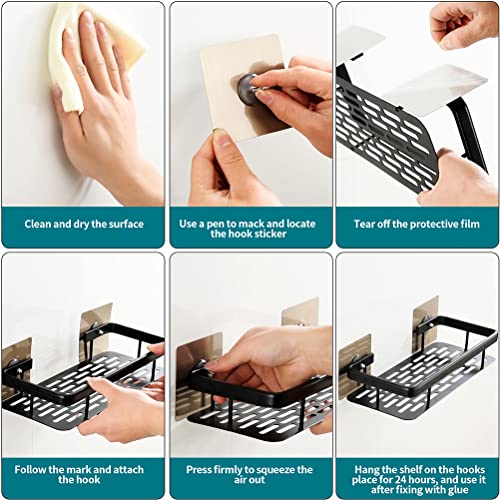 Clean and dry the surface

Use a pen to mack and locate the hook sticker

Tear off the protective film

Follow the mark and attach the hook

Press firmly to squeeze the air out

Hang the shelf on the hooks place for 24 hours, and use it after fixing with glue