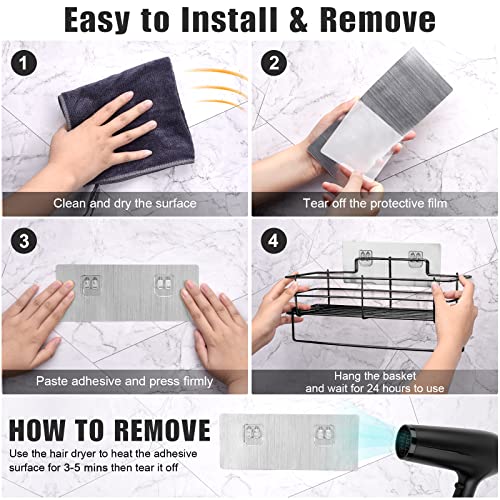 Easy to Install & Remove

1

Clean and dry the surface

2

Tear off the protective film

3

Paste adhesive and press firmly

4

Hang the basket and wait for 24 hours to use

HOW TO REMOVE

Use the hair dryer to heat the adhesive surface for 3-5 mins then tear it off