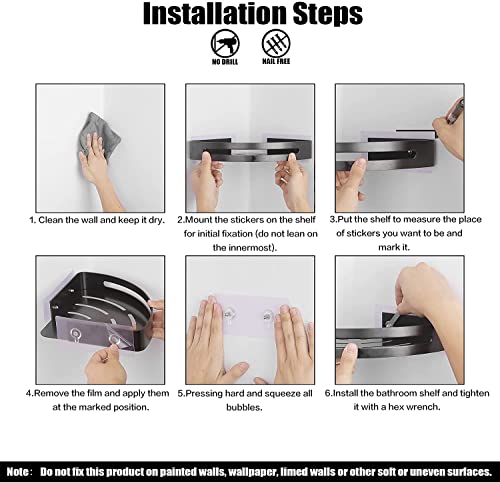 Installation Steps

NO DRILL

NAIL FREE

1. Clean the wall and keep it dry.

2.Mount the stickers on the shelf for initial fixation (do not lean on the innermost).

3.Put the shelf to measure the place of stickers you want to be and mark it.

4.Remove the film and apply them at the marked position.

5.Pressing hard and squeeze all bubbles.

6.Install the bathroom shelf and tighten it with a hex wrench.

Note: Do not fix this product on painted walls, wallpaper, limed walls or other soft or uneven surfaces.