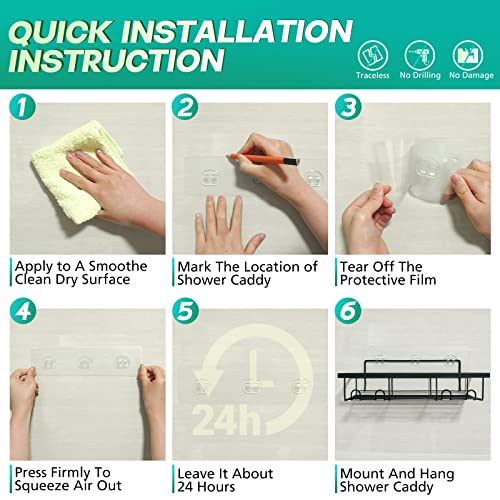 QUICK INSTALLATION INSTRUCTION

Traceless No Drilling No Damage

1
Apply to A Smoothe Clean Dry Surface

2
Mark The Location of Shower Caddy

3
Tear Off The Protective Film

4
Press Firmly To Squeeze Air Out

5
24h
Leave It About 24 Hours

6
Mount And Hang Shower Caddy