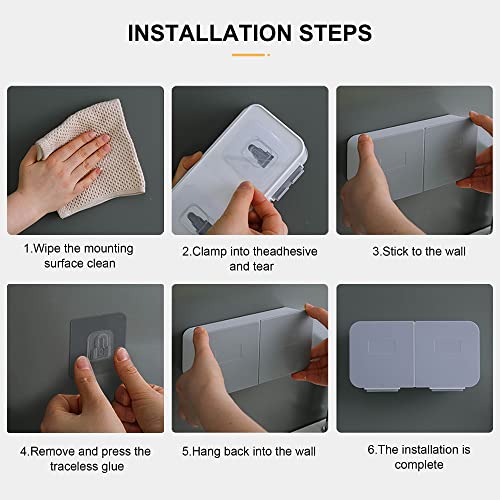 INSTALLATION STEPS

1.Wipe the mounting surface clean

2.Clamp into theadhesive and tear

3.Stick to the wall

4.Remove and press the traceless glue

5.Hang back into the wall

6.The installation is complete