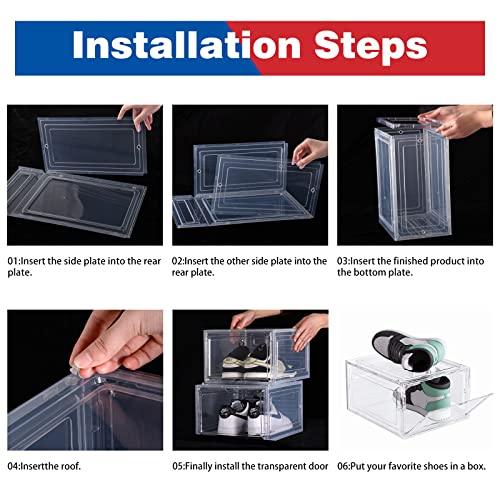 Installation Steps

01:Insert the side plate into the rear plate.

02:Insert the other side plate into the rear plate.

03:Insert the finished product into the bottom plate.

04:Insertthe roof.

05:Finally install the transparent door

06:Put your favorite shoes in a box.