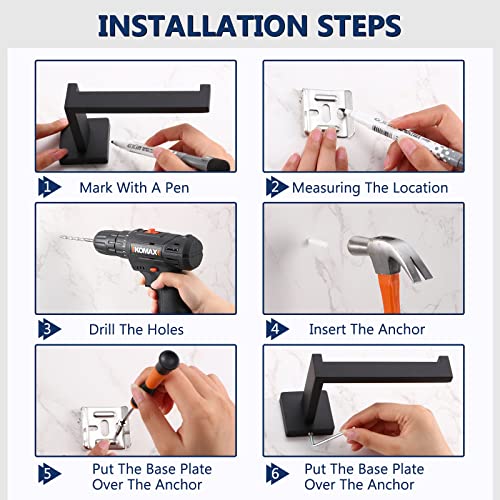 INSTALLATION STEPS

1 Mark With A Pen

2 Measuring The Location

KOMAX

3 Drill The Holes

4 Insert The Anchor

5 Put The Base Plate Over The Anchor

6 Put The Base Plate Over The Anchor