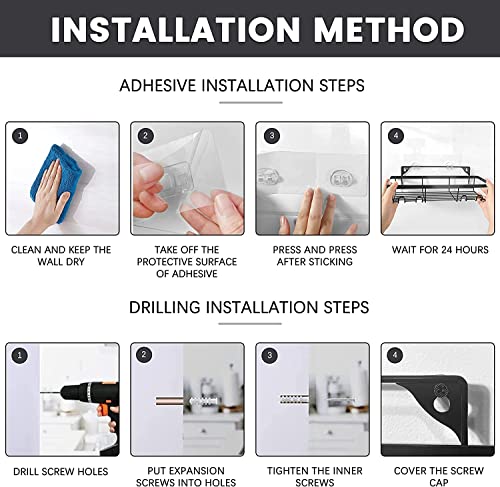 INSTALLATION METHOD

ADHESIVE INSTALLATION STEPS

1
CLEAN AND KEEP THE WALL DRY

2
TAKE OFF THE PROTECTIVE SURFACE OF ADHESIVE

3
PRESS AND PRESS AFTER STICKING

4
WAIT FOR 24 HOURS

DRILLING INSTALLATION STEPS

1
DRILL SCREW HOLES

2
PUT EXPANSION SCREWS INTO HOLES

3
TIGHTEN THE INNER SCREWS

4
COVER THE SCREW CAP