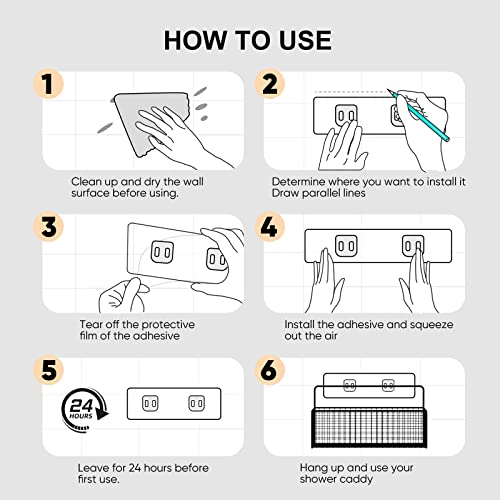 HOW TO USE

1

Clean up and dry the wall surface before using.

2

Determine where you want to install it Draw parallel lines

3

Tear off the protective film of the adhesive

4

Install the adhesive and squeeze out the air

5

24 HOURS

Leave for 24 hours before first use.

6

Hang up and use your shower caddy