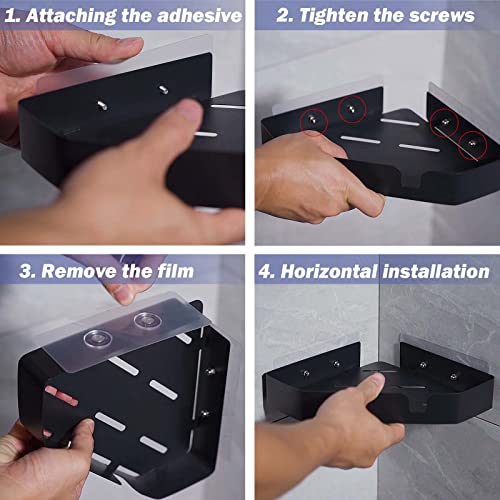 1. Attaching the adhesive

2. Tighten the screws

3. Remove the film

4. Horizontal installation